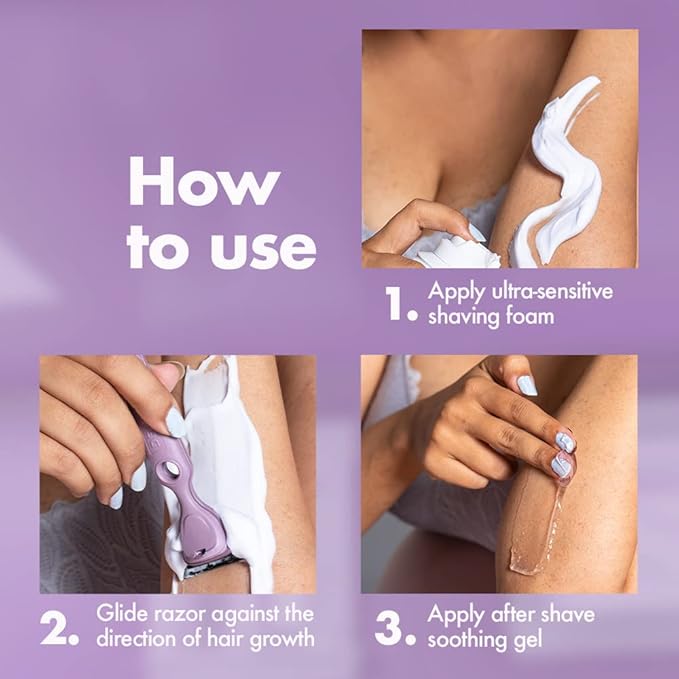 How to use

1. Apply ultra-sensitive shaving foam

2. Glide razor against the direction of hair growth

3. Apply after shave soothing gel